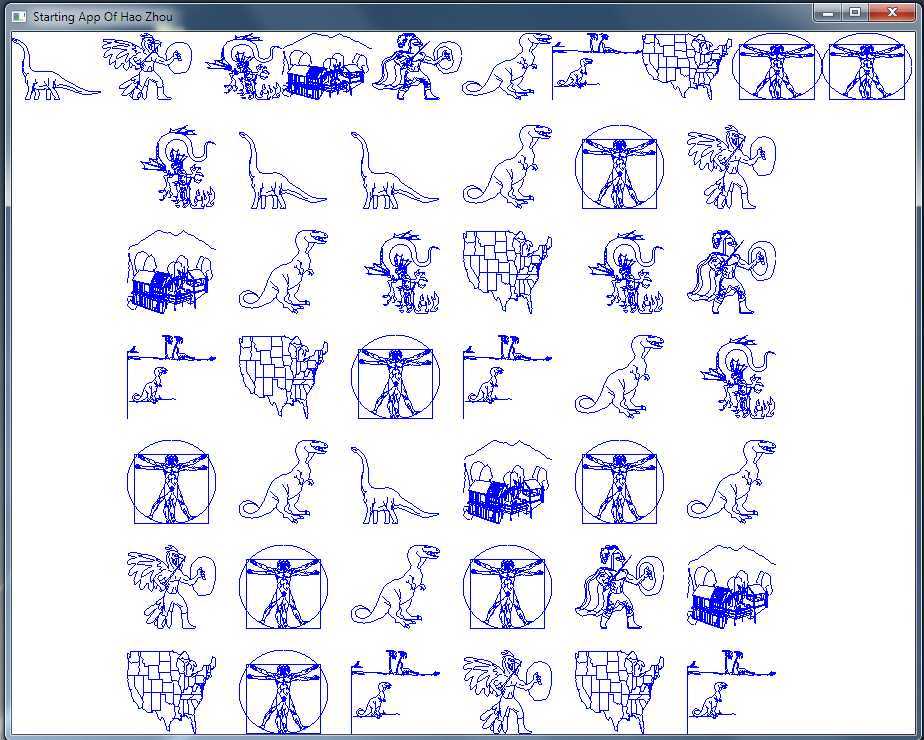 Starting App Of Hao Zhou